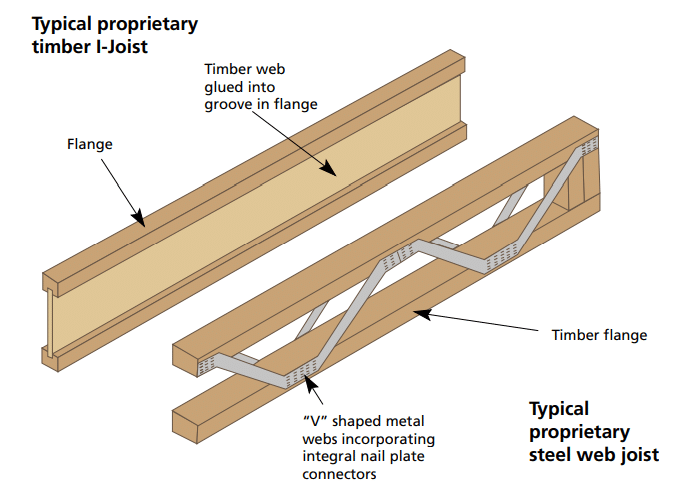 Typical proprietary timber I-Joist

Timber web glued into groove in flange

Flange

Timber flange

"V" shaped metal webs incorporating integral nail plate connectors

Typical proprietary steel web joist